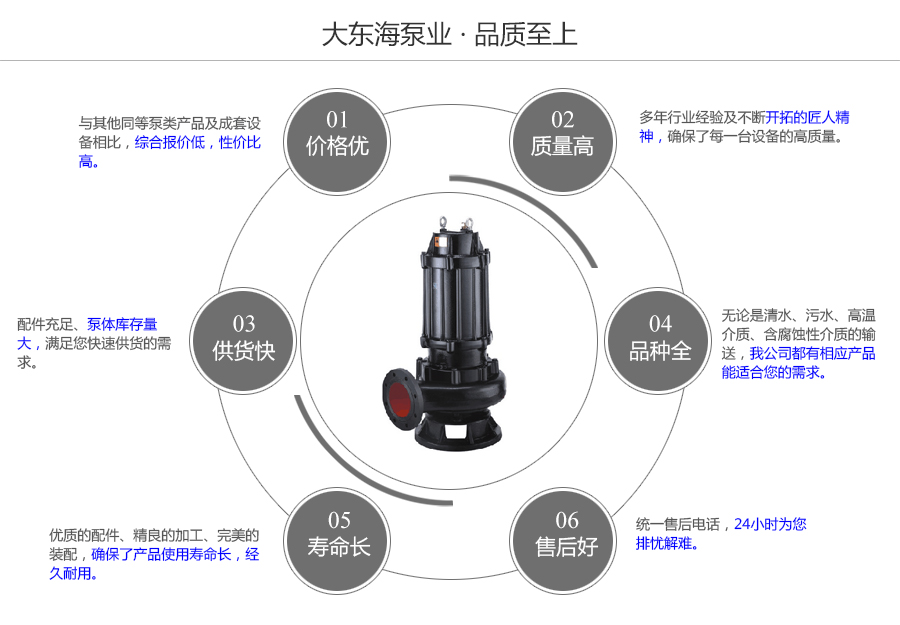 大东海泵业 · 品质至上

与其他同等泵类产品及成套设备相比，综合报价低，性价比高。

01
价格优

02
质量高

多年行业经验及不断开拓的匠人精神，确保了每一台设备的高质量。

配件充足、泵体库存量大，满足您快速供货的需求。

03
供货快

04
品种全

无论是清水、污水、高温介质、含腐蚀性介质的输送，我公司都有相应产品能适合您的需求。

优质的配件、精良的加工、完美的装配，确保了产品使用寿命长，经久耐用。

05
寿命长

06
售后好

统一售后电话，24小时为您排忧解难。