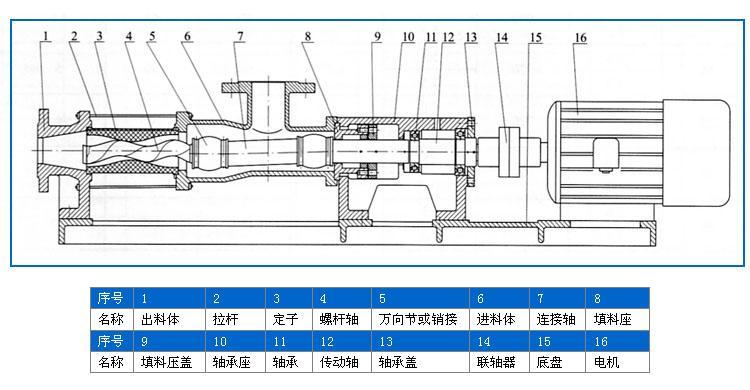 1 2 3 4 5 6 7 8 9 10 11 12 13 14 15 16

| 序号 | 1 | 2 | 3 | 4 | 5 | 6 | 7 | 8 |
|---|---|---|---|---|---|---|---|---|
| 名称 | 出料体 | 拉杆 | 定子 | 螺杆轴 | 万向节或销接 | 进料体 | 连接轴 | 填料座 |
| 序号 | 9 | 10 | 11 | 12 | 13 | 14 | 15 | 16 |
| 名称 | 填料压盖 | 轴承座 | 轴承 | 传动轴 | 轴承盖 | 联轴器 | 底盘 | 电机 |